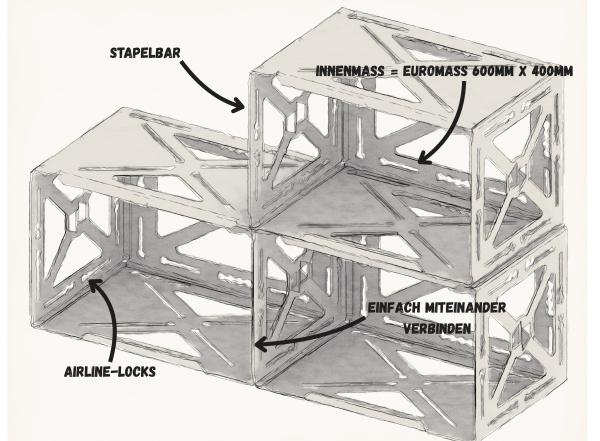 STAPELBAR

INNENMASS = EUROMASS 600MM X 400MM

EINFACH MITEINANDER VERBINDEN

AIRLINE-LOCKS